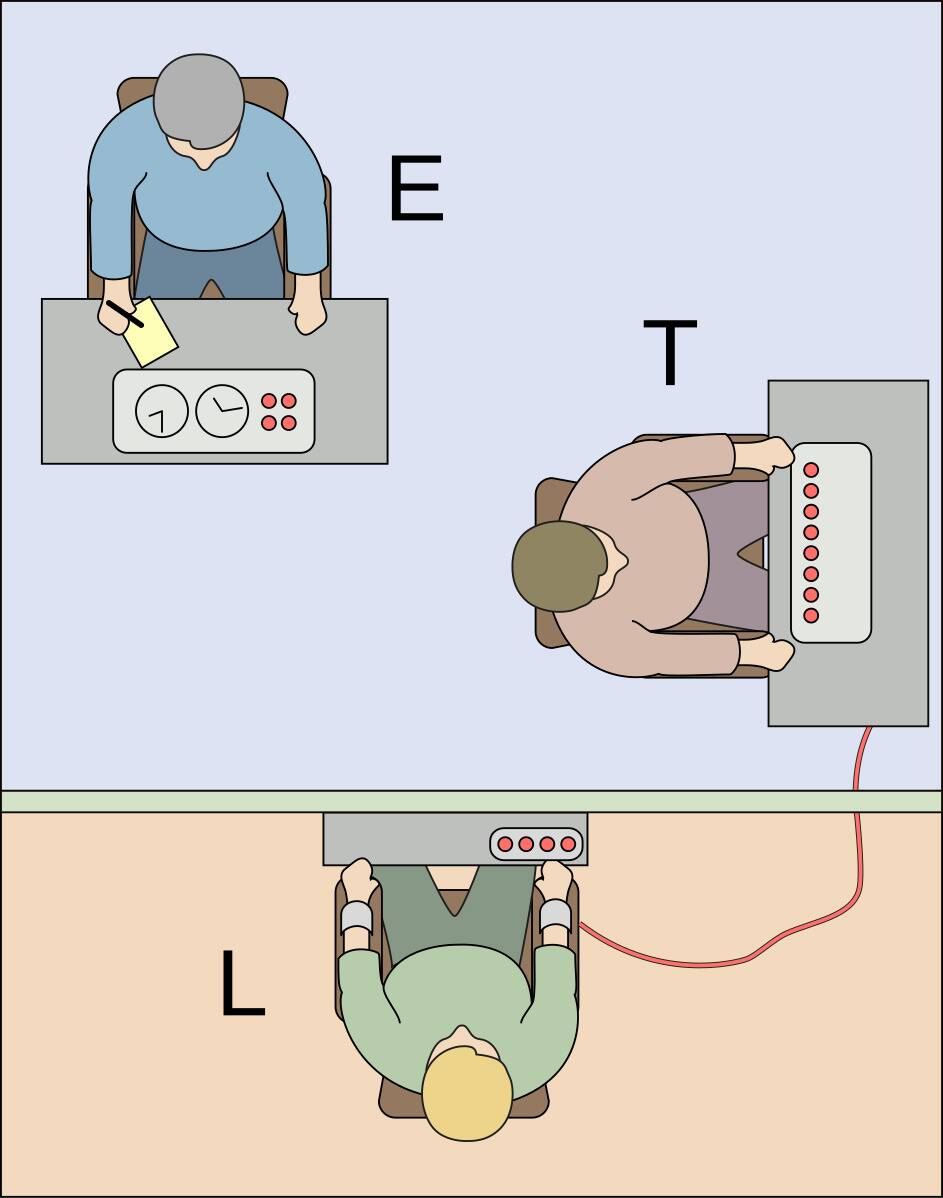 E

T

L